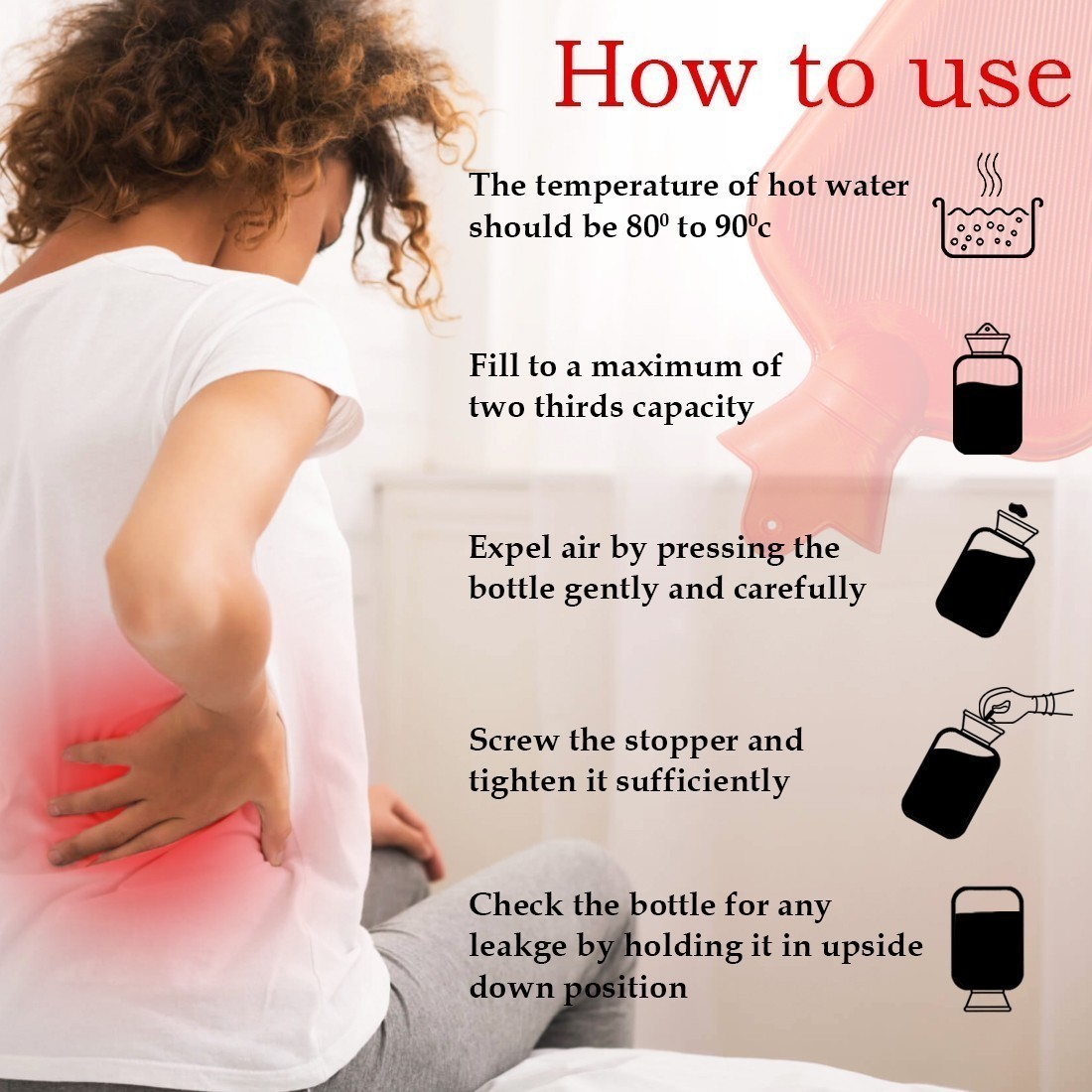 How to use

The temperature of hot water should be $80^0$ to $90^0$c

Fill to a maximum of two thirds capacity

Expel air by pressing the bottle gently and carefully

Screw the stopper and tighten it sufficiently

Check the bottle for any leakge by holding it in upside down position