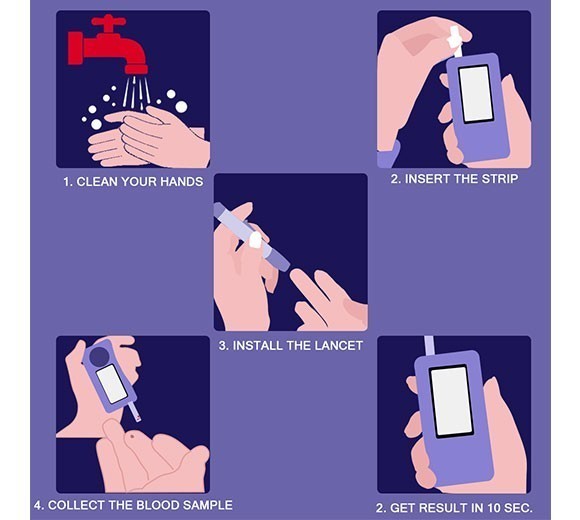 1. CLEAN YOUR HANDS

2. INSERT THE STRIP

3. INSTALL THE LANCET

4. COLLECT THE BLOOD SAMPLE

2. GET RESULT IN 10 SEC.